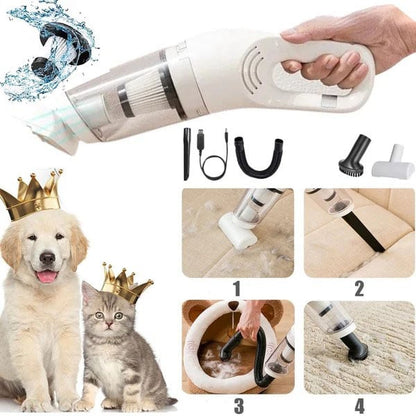 1

2

3

4